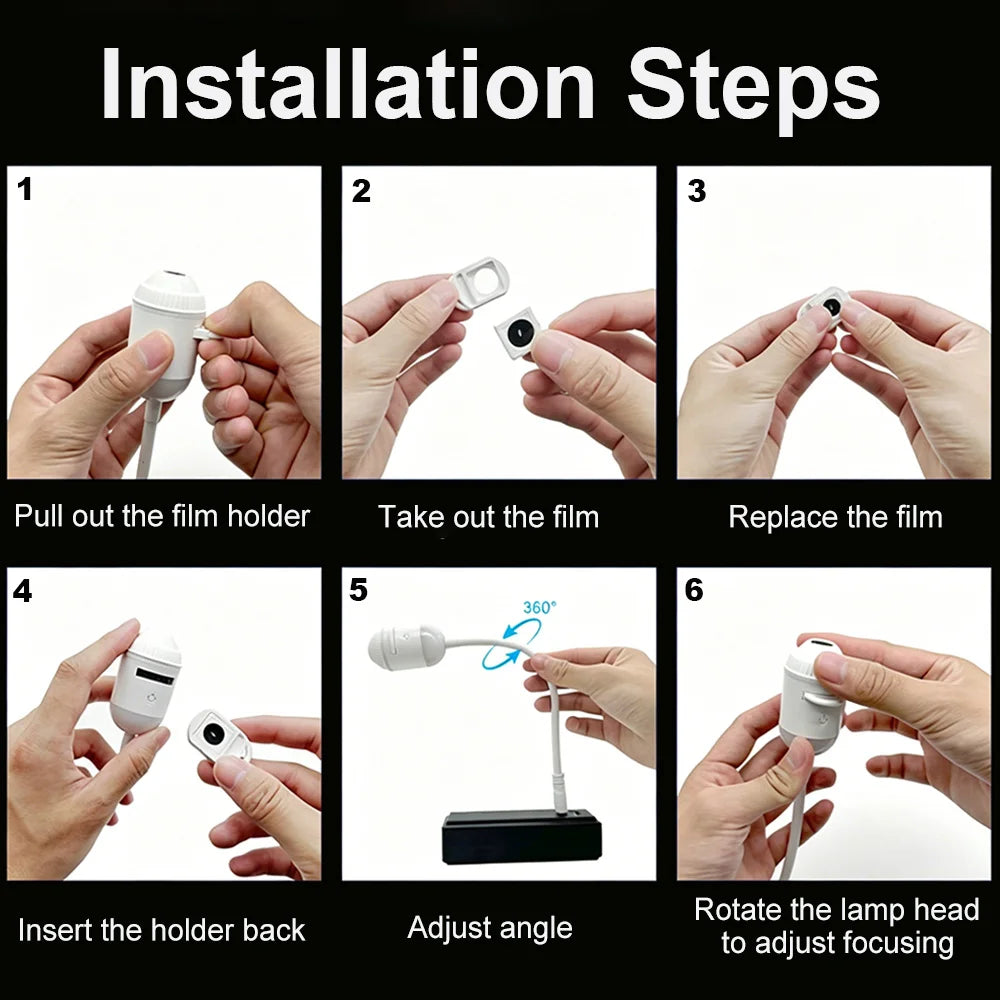 Installation Steps

1

Pull out the film holder

2

Take out the film

3

Replace the film

4

Insert the holder back

5

360°

Adjust angle

6

Rotate the lamp head to adjust focusing